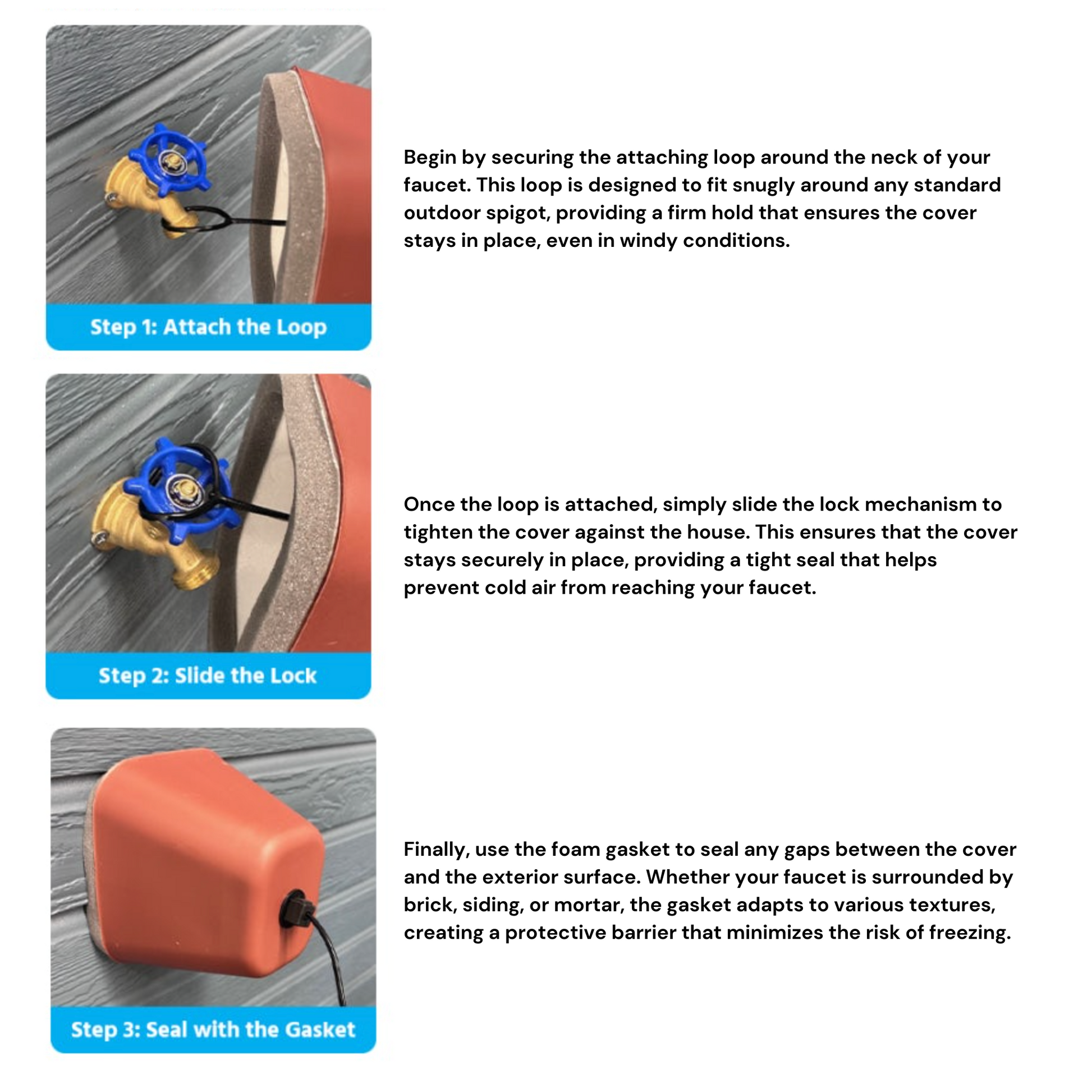 Step 1: Attach the Loop

Begin by securing the attaching loop around the neck of your faucet. This loop is designed to fit snugly around any standard outdoor spigot, providing a firm hold that ensures the cover stays in place, even in windy conditions.

Step 2: Slide the Lock

Once the loop is attached, simply slide the lock mechanism to tighten the cover against the house. This ensures that the cover stays securely in place, providing a tight seal that helps prevent cold air from reaching your faucet.

Step 3: Seal with the Gasket

Finally, use the foam gasket to seal any gaps between the cover and the exterior surface. Whether your faucet is surrounded by brick, siding, or mortar, the gasket adapts to various textures, creating a protective barrier that minimizes the risk of freezing.