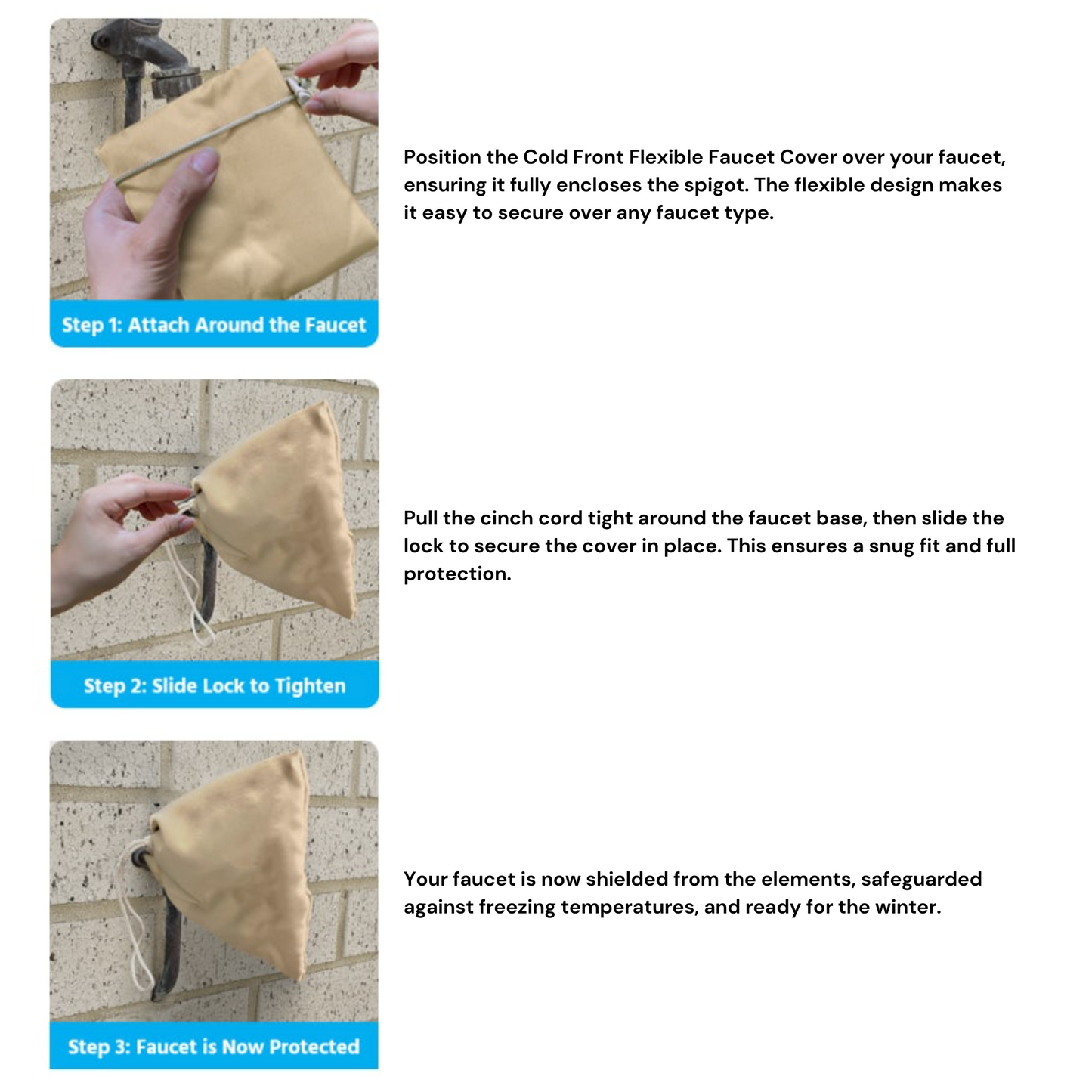 Step 1: Attach Around the Faucet

Position the Cold Front Flexible Faucet Cover over your faucet, ensuring it fully encloses the spigot. The flexible design makes it easy to secure over any faucet type.

Step 2: Slide Lock to Tighten

Pull the cinch cord tight around the faucet base, then slide the lock to secure the cover in place. This ensures a snug fit and full protection.

Step 3: Faucet is Now Protected

Your faucet is now shielded from the elements, safeguarded against freezing temperatures, and ready for the winter.