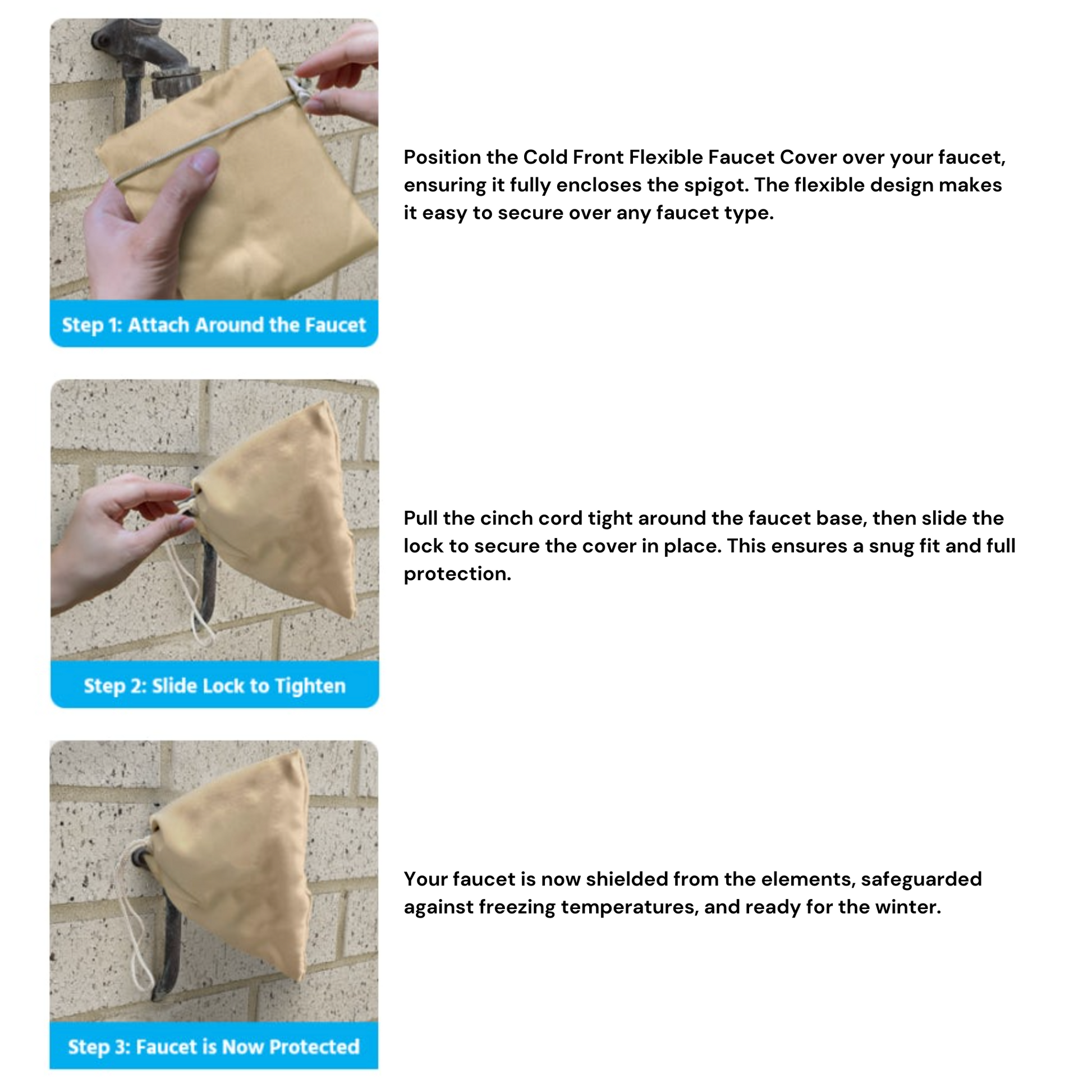 Step 1: Attach Around the Faucet

Position the Cold Front Flexible Faucet Cover over your faucet, ensuring it fully encloses the spigot. The flexible design makes it easy to secure over any faucet type.

Step 2: Slide Lock to Tighten

Pull the cinch cord tight around the faucet base, then slide the lock to secure the cover in place. This ensures a snug fit and full protection.

Step 3: Faucet is Now Protected

Your faucet is now shielded from the elements, safeguarded against freezing temperatures, and ready for the winter.